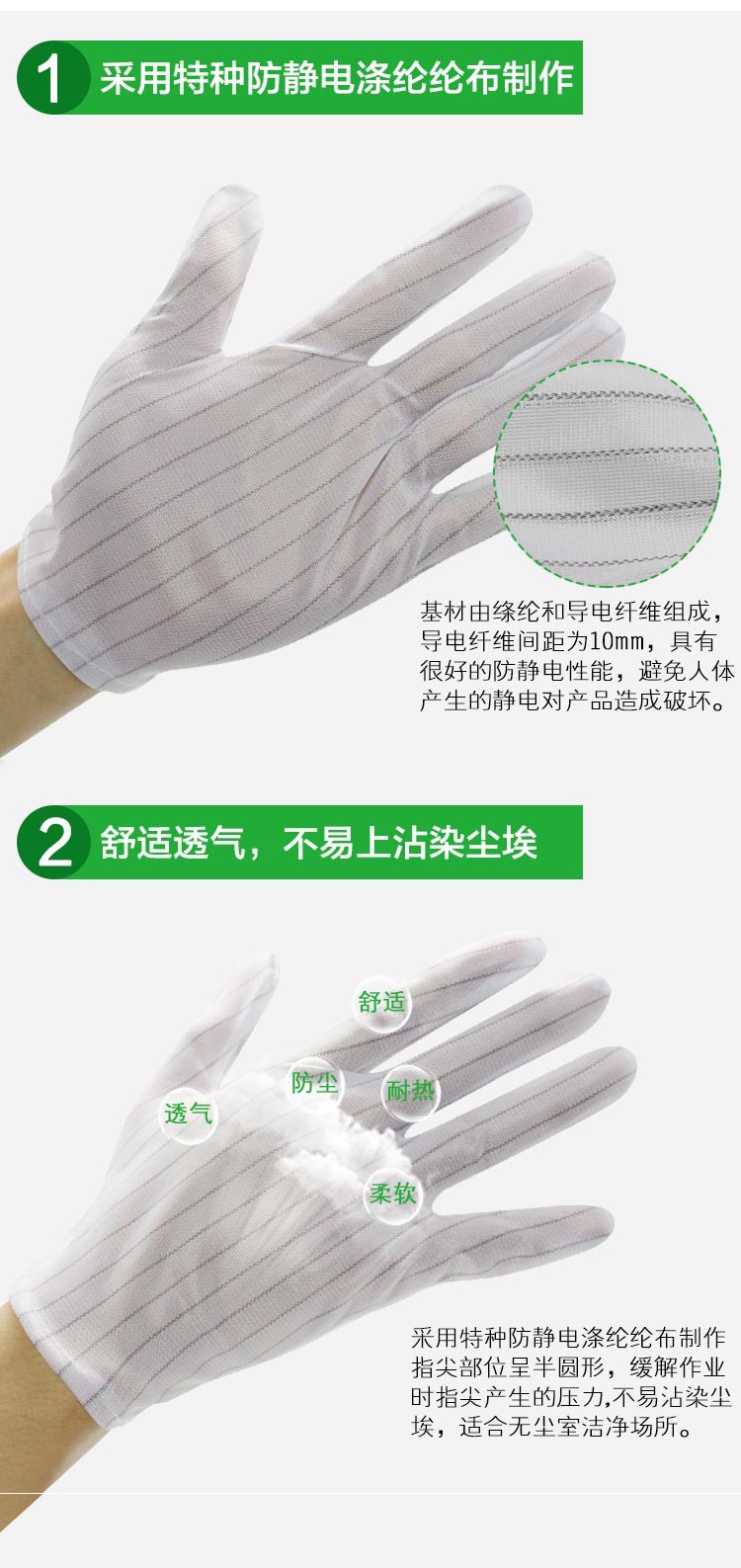 1 采用特种防静电涤纶纶布制作

基材由绦纶和导电纤维组成，导电纤维间距为10mm，具有很好的防静电性能，避免人体产生的静电对产品造成破坏。

2 舒适透气，不易上沾染尘埃

舒适
防尘
耐热
透气
柔软

采用特种防静电涤纶纶布制作指尖部位呈半圆形，缓解作业时指尖产生的压力,不易沾染尘埃，适合无尘室洁净场所。